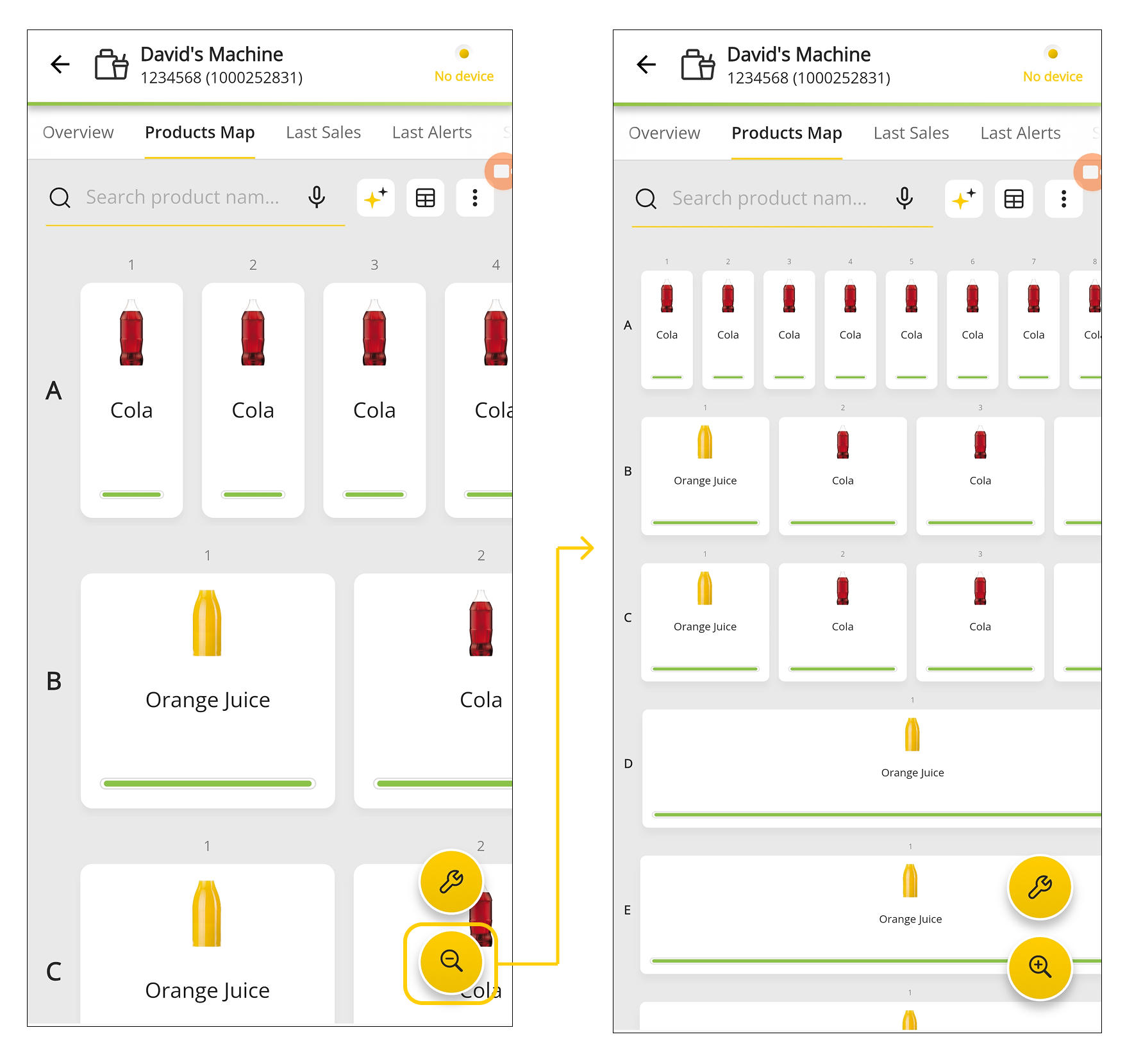 David's Machine
1234568 (1000252831)
No device

Overview Products Map Last Sales Last Alerts

Search product nam...

1 2 3 4
A
Cola Cola Cola Cola

1 2
B
Orange Juice Cola

1 2
C
Orange Juice Cola

David's Machine
1234568 (1000252831)
No device

Overview Products Map Last Sales Last Alerts

Search product nam...

1 2 3 4 5 6 7 8
A
Cola Cola Cola Cola Cola Cola Cola Col

1 2 3
B
Orange Juice Cola Cola

1 2 3
C
Orange Juice Cola Cola

1
D
Orange Juice

1
E
Orange Juice

1